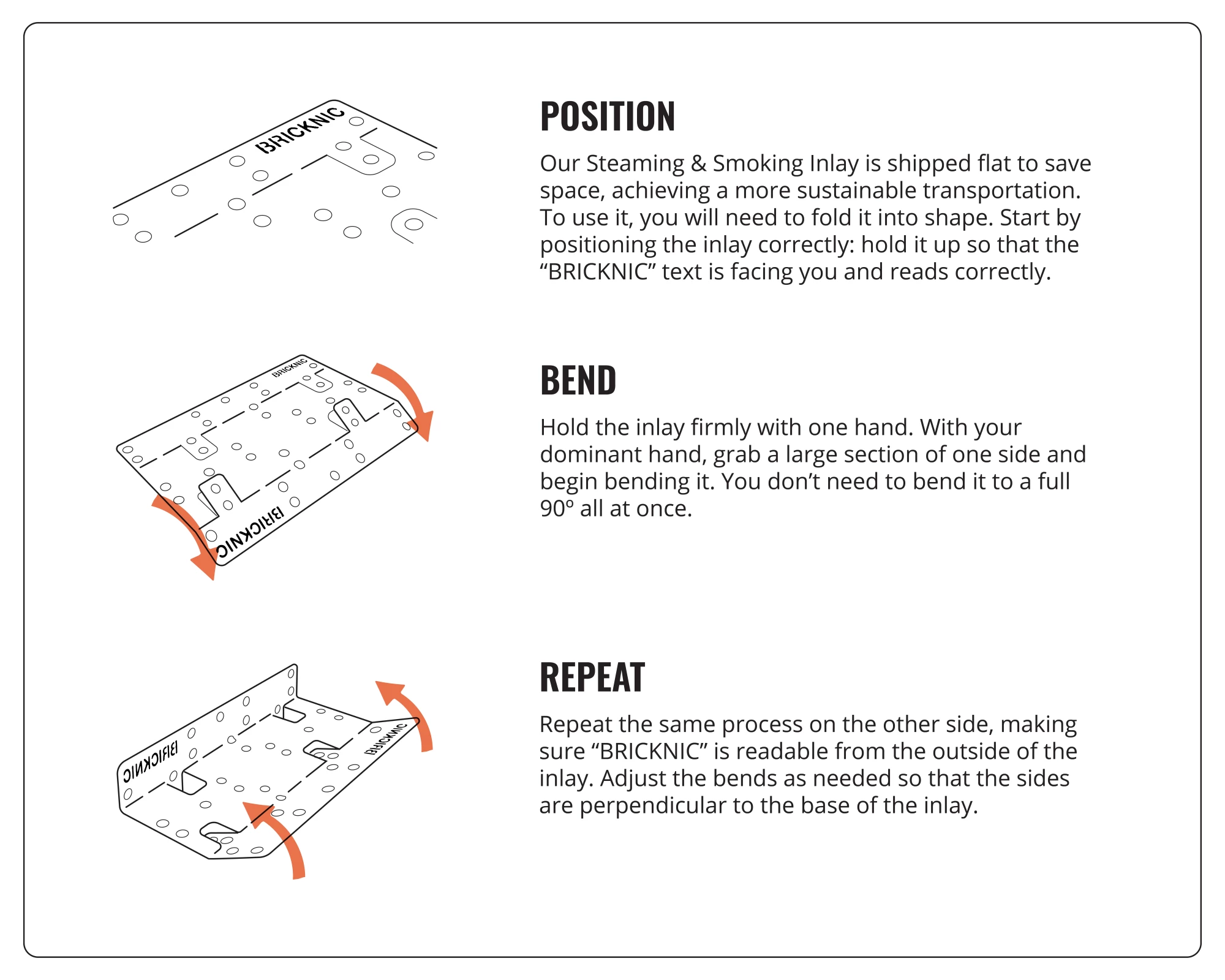 BRICKNIC

POSITION

Our Steaming & Smoking Inlay is shipped flat to save space, achieving a more sustainable transportation. To use it, you will need to fold it into shape. Start by positioning the inlay correctly: hold it up so that the “BRICKNIC” text is facing you and reads correctly.

BRICKNIC

BRICKNIC

BEND

Hold the inlay firmly with one hand. With your dominant hand, grab a large section of one side and begin bending it. You don’t need to bend it to a full 90º all at once.

BRICKNIC

BRICKNIC

REPEAT

Repeat the same process on the other side, making sure “BRICKNIC” is readable from the outside of the inlay. Adjust the bends as needed so that the sides are perpendicular to the base of the inlay.